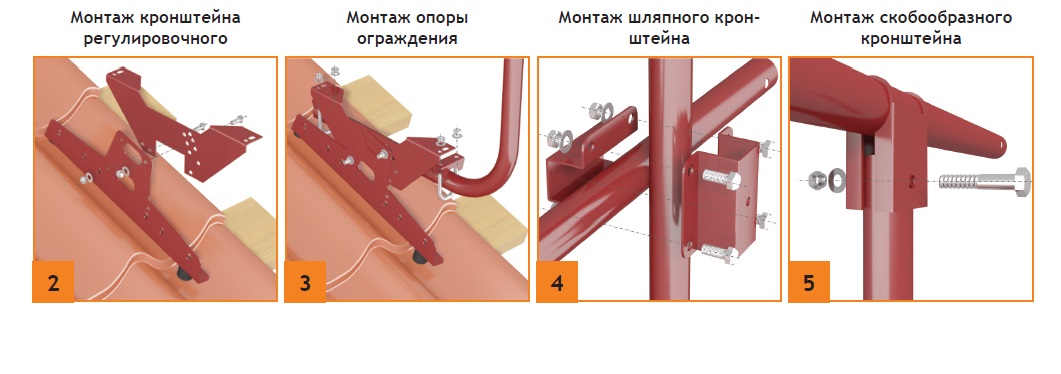 Монтаж кронштейна регулировочного

2

Монтаж опоры ограждения

3

Монтаж шляпного кронштейна

4

Монтаж скобообразного кронштейна

5