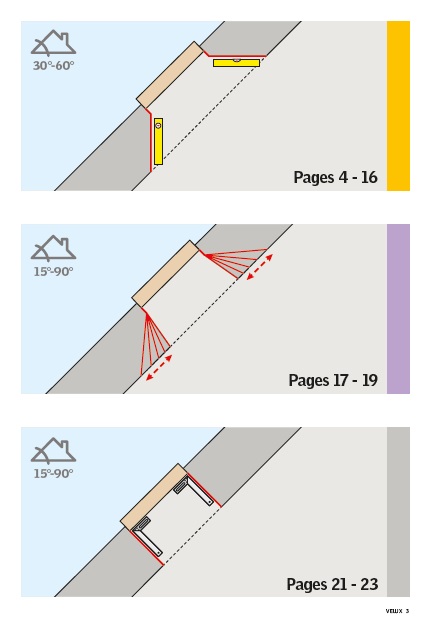 30°-60°

Pages 4 - 16

15°-90°

Pages 17 - 19

15°-90°

Pages 21 - 23

VELUX 3