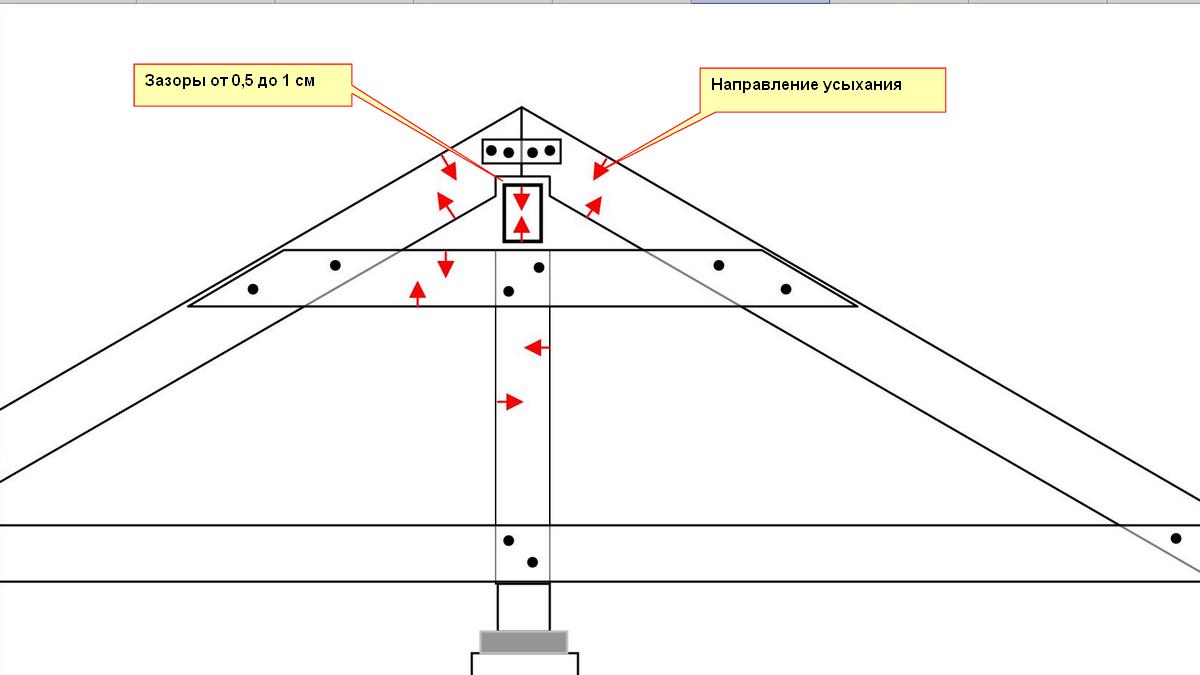 Зазоры от 0,5 до 1 см

Направление усыхания