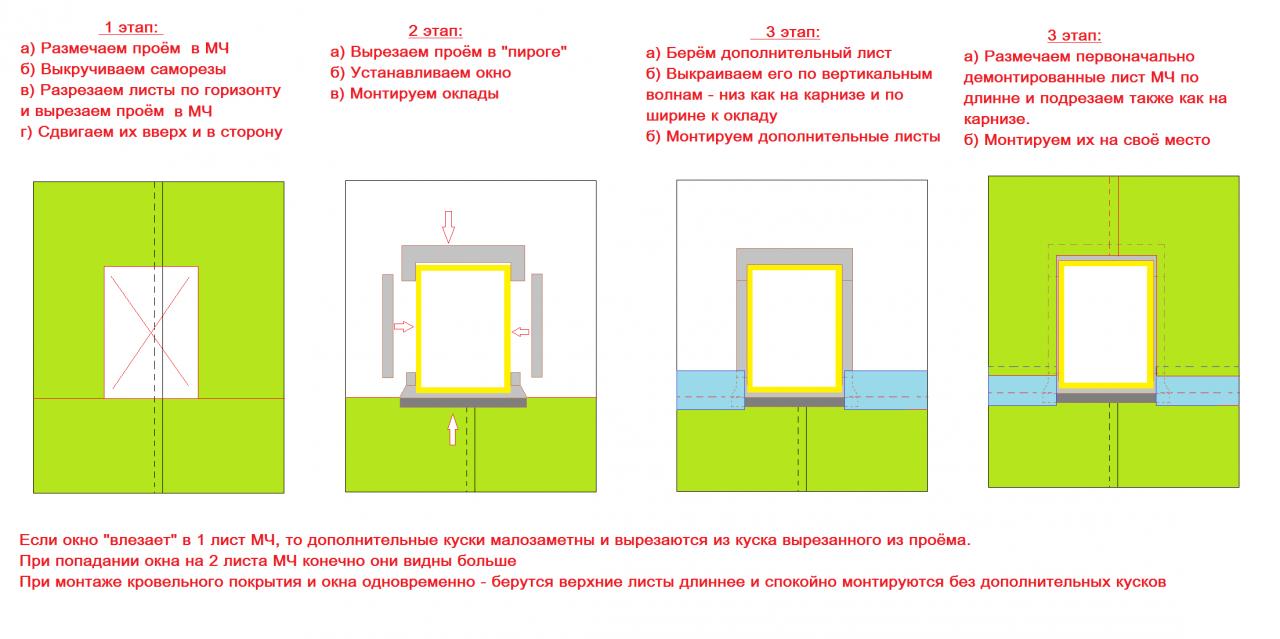 1 этап:
а) Размечаем проём в МЧ
б) Выкручиваем саморезы
в) Разрезаем листы по горизонту и вырезаем проём в МЧ
г) Сдвигаем их вверх и в сторону

2 этап:
а) Вырезаем проём в "пироге"
б) Устанавливаем окно
в) Монтируем оклады

3 этап:
а) Берём дополнительный лист
б) Выкраиваем его по вертикальным волнам - низ как на карнизе и по ширине к окладу
б) Монтируем дополнительные листы

3 этап:
а) Размечаем первоначально демонтированные лист МЧ по длинне и подрезаем также как на карнизе.
б) Монтируем их на своё место

Если окно "влезает" в 1 лист МЧ, то дополнительные куски малозаметны и вырезаются из куска вырезанного из проёма.
При попадании окна на 2 листа МЧ конечно они видны больше
При монтаже кровельного покрытия и окна одновременно - берутся верхние листы длиннее и спокойно монтируются без дополнительных кусков