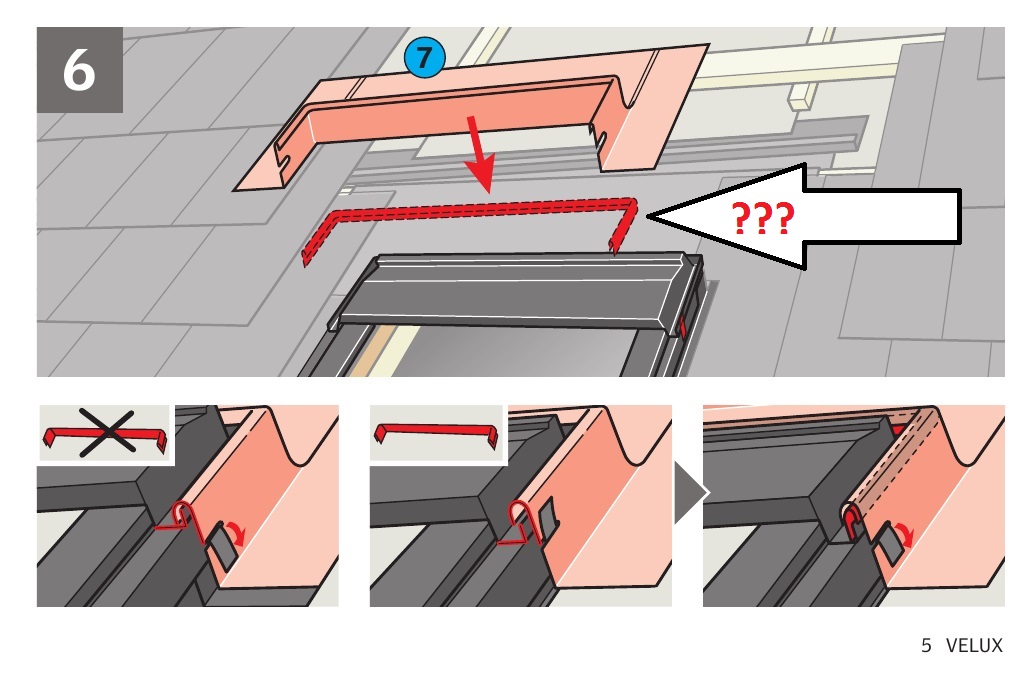 6

7

???

5 VELUX