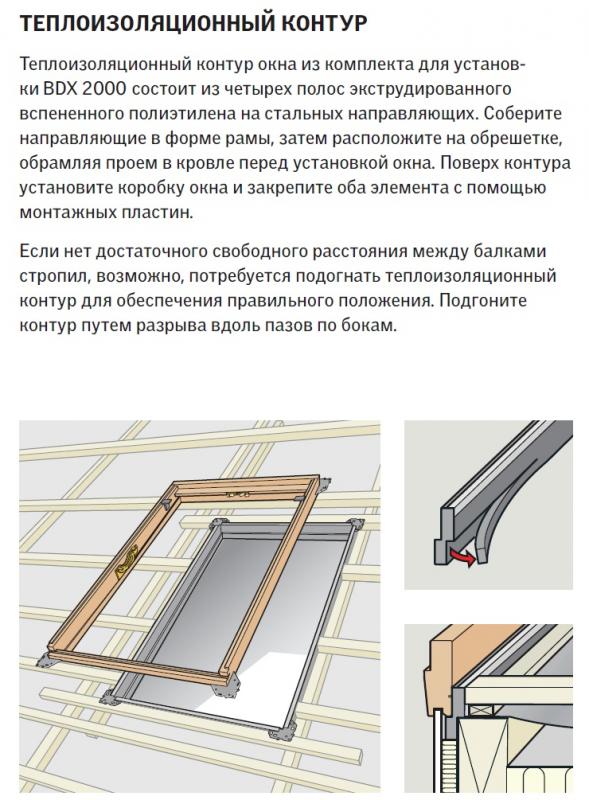 ТЕПЛОИЗОЛЯЦИОННЫЙ КОНТУР

Теплоизоляционный контур окна из комплекта для установки BDX 2000 состоит из четырех полос экструдированного вспененного полиэтилена на стальных направляющих. Соберите направляющие в форме рамы, затем расположите на обрешетке, обрамляя проем в кровле перед установкой окна. Поверх контура установите коробку окна и закрепите оба элемента с помощью монтажных пластин.

Если нет достаточного свободного расстояния между балками стропил, возможно, потребуется подогнать теплоизоляционный контур для обеспечения правильного положения. Подгоните контур путем разрыва вдоль пазов по бокам.