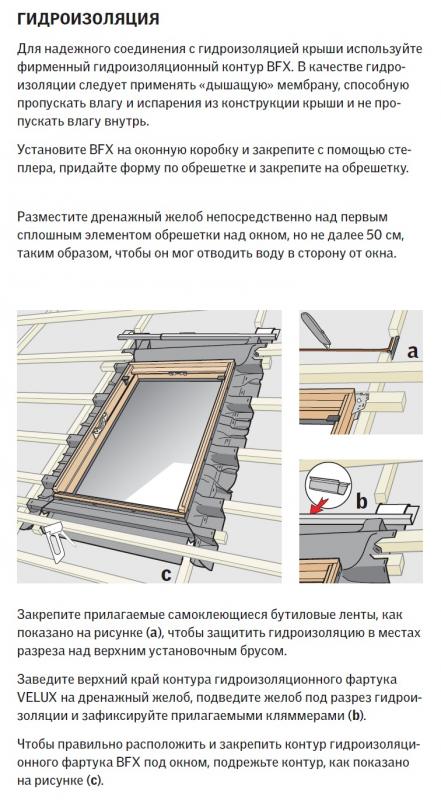 ГИДРОИЗОЛЯЦИЯ

Для надежного соединения с гидроизоляцией крыши используйте фирменный гидроизоляционный контур BFX. В качестве гидроизоляции следует применять «дышащую» мембрану, способную пропускать влагу и испарения из конструкции крыши и не пропускать влагу внутрь.

Установите BFX на оконную коробку и закрепите с помощью степлера, придайте форму по обрешетке и закрепите на обрешетку.

Разместите дренажный желоб непосредственно над первым сплошным элементом обрешетки над окном, но не далее 50 см, таким образом, чтобы он мог отводить воду в сторону от окна.

a

b

c

Закрепите прилагаемые самоклеющиеся бутиловые ленты, как показано на рисунке (a), чтобы защитить гидроизоляцию в местах разреза над верхним установочным брусом.

Заведите верхний край контура гидроизоляционного фартука VELUX на дренажный желоб, подведите желоб под разрез гидроизоляции и зафиксируйте прилагаемыми кляммерами (b).

Чтобы правильно расположить и закрепить контур гидроизоляционного фартука BFX под окном, подрежьте контур, как показано на рисунке (c).