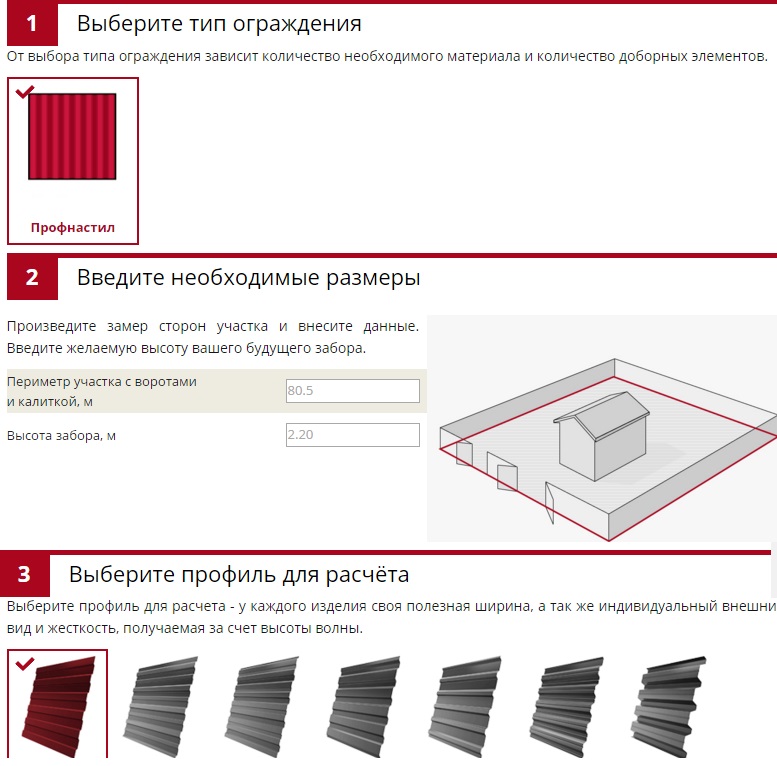 1 Выберите тип ограждения

От выбора типа ограждения зависит количество необходимого материала и количество доборных элементов.

Профнастил

2 Введите необходимые размеры

Произведите замер сторон участка и внесите данные. Введите желаемую высоту вашего будущего забора.

Периметр участка с воротами и калиткой, м 80.5

Высота забора, м 2.20

3 Выберите профиль для расчёта

Выберите профиль для расчета - у каждого изделия своя полезная ширина, а так же индивидуальный внешни вид и жесткость, получаемая за счет высоты волны.