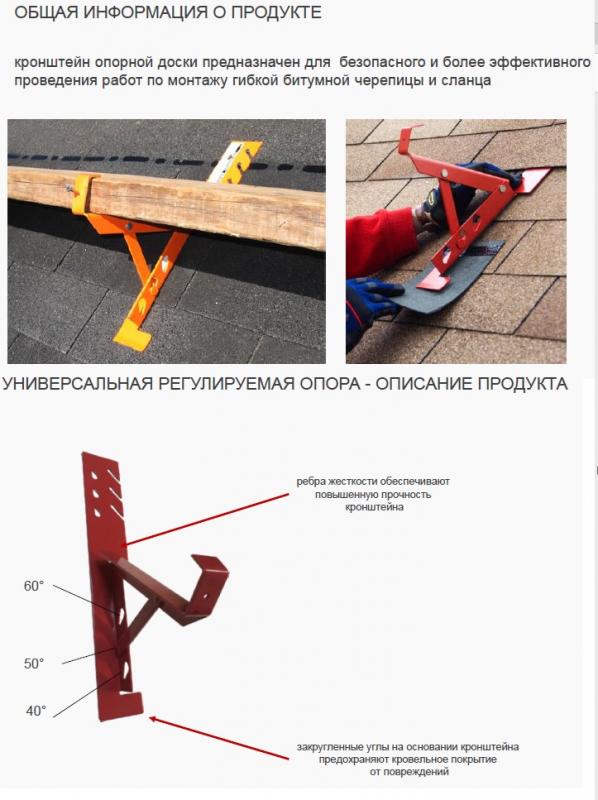 ОБЩАЯ ИНФОРМАЦИЯ О ПРОДУКТЕ

кронштейн опорной доски предназначен для безопасного и более эффективного проведения работ по монтажу гибкой битумной черепицы и сланца

УНИВЕРСАЛЬНАЯ РЕГУЛИРУЕМАЯ ОПОРА - ОПИСАНИЕ ПРОДУКТА

ребра жесткости обеспечивают повышенную прочность кронштейна

60°

50°

40°

закругленные углы на основании кронштейна предохраняют кровельное покрытие от повреждений