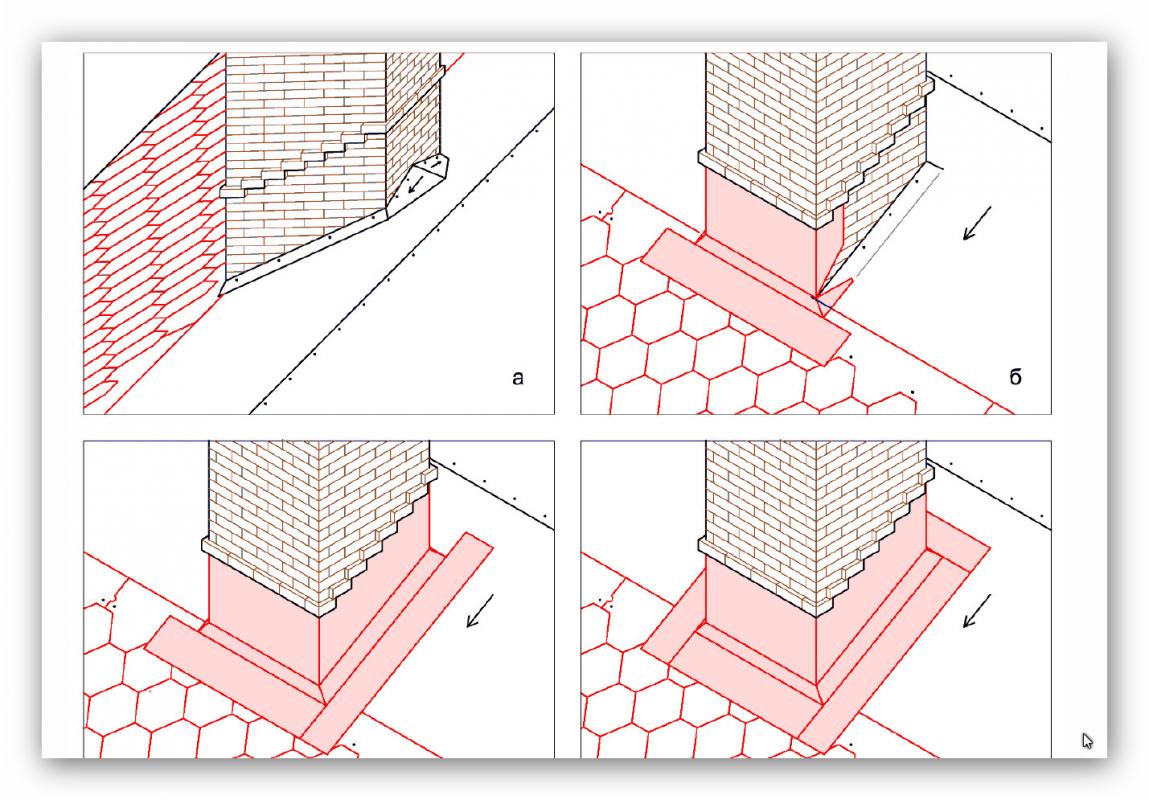 а

б