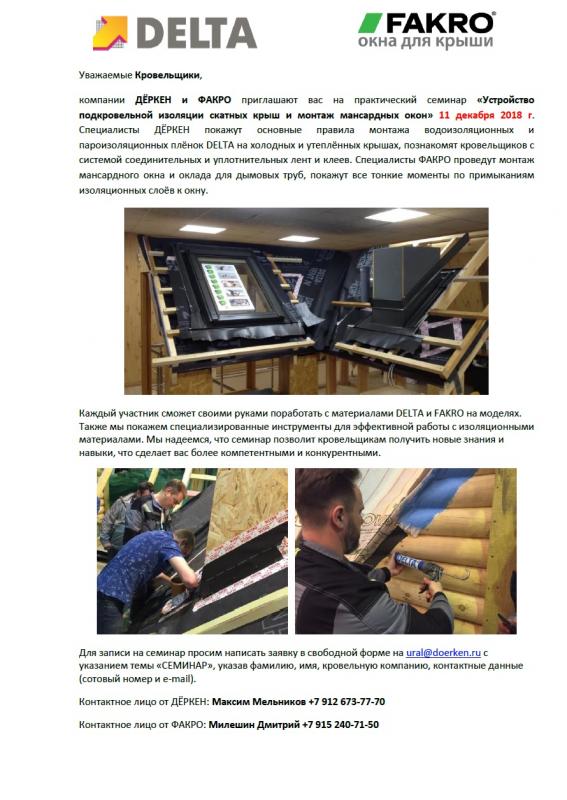 DELTA

FAKRO
окна для крыши

Уважаемые Кровельщики,

компании ДЁРКЕН и ФАКРО приглашают вас на практический семинар «Устройство подкровельной изоляции скатных крыш и монтаж мансардных окон» 11 декабря 2018 г. Специалисты ДЁРКЕН покажут основные правила монтажа водоизоляционных и пароизоляционных плёнок DELTA на холодных и утеплённых крышах, познакомят кровельщиков с системой соединительных и уплотнительных лент и клеев. Специалисты ФАКРО проведут монтаж мансардного окна и оклада для дымовых труб, покажут все тонкие моменты по примыканиям изоляционных слоёв к окну.

Каждый участник сможет своими руками поработать с материалами DELTA и FAKRO на моделях. Также мы покажем специализированные инструменты для эффективной работы с изоляционными материалами. Мы надеемся, что семинар позволит кровельщикам получить новые знания и навыки, что сделает вас более компетентными и конкурентными.

Для записи на семинар просим написать заявку в свободной форме на ural@doerken.ru с указанием темы «СЕМИНАР», указав фамилию, имя, кровельную компанию, контактные данные (сотовый номер и e-mail).

Контактное лицо от ДЁРКЕН: Максим Мельников +7 912 673-77-70

Контактное лицо от ФАКРО: Милешин Дмитрий +7 915 240-71-50