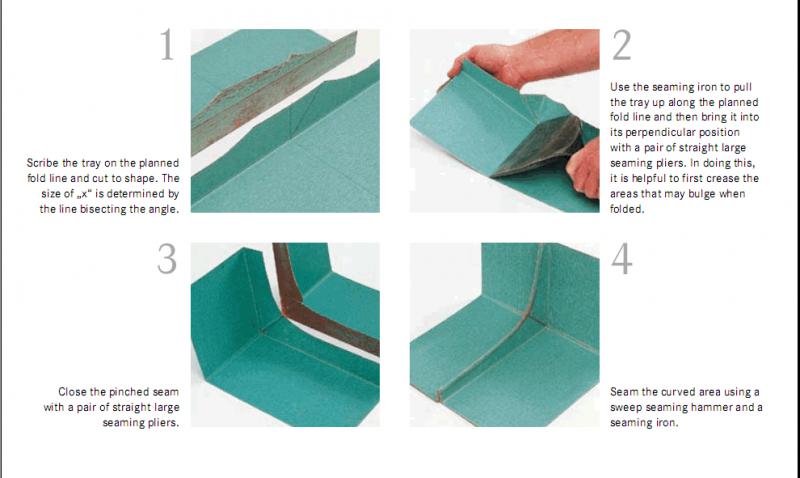 1

Scribe the tray on the planned fold line and cut to shape. The size of „x“ is determined by the line bisecting the angle.

2

Use the seaming iron to pull the tray up along the planned fold line and then bring it into its perpendicular position with a pair of straight large seaming pliers. In doing this, it is helpful to first crease the areas that may bulge when folded.

3

Close the pinched seam with a pair of straight large seaming pliers.

4

Seam the curved area using a sweep seaming hammer and a seaming iron.