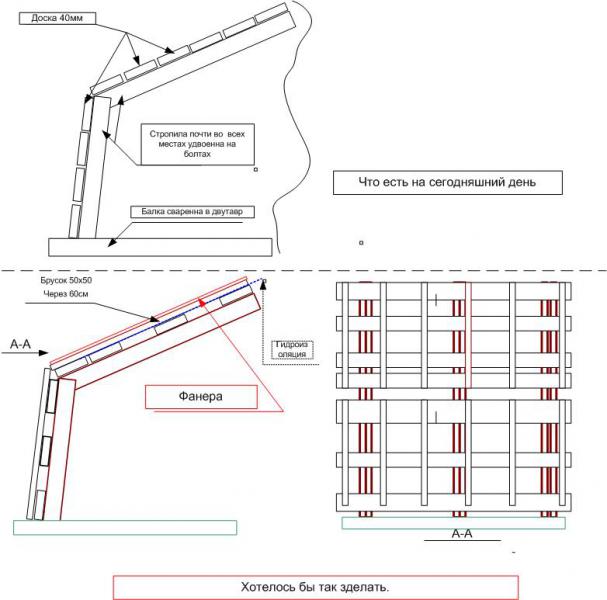 Доска 40мм

Стропила почти во всех местах удвоенна на болтах

Что есть на сегодняшний день

Балка сваренна в двутавр

Брусок 50х50

Через 60см

А-А

Гидроиз оляция

Фанера

А-А

Хотелось бы так зделать.