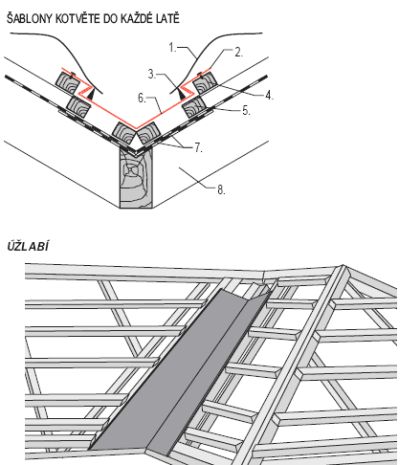 ŠABLONY KOTVĚTE DO KAŽDÉ LATĚ

1.
2.
3.
4.
5.
6.
7.
8.

ÚŽLABÍ