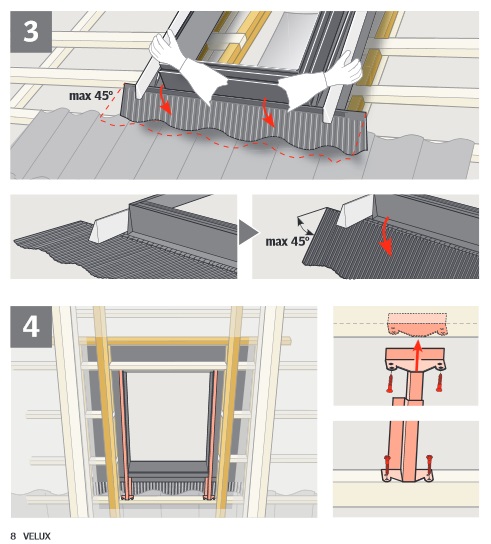 3

max 45°

max 45°

4

8 VELUX