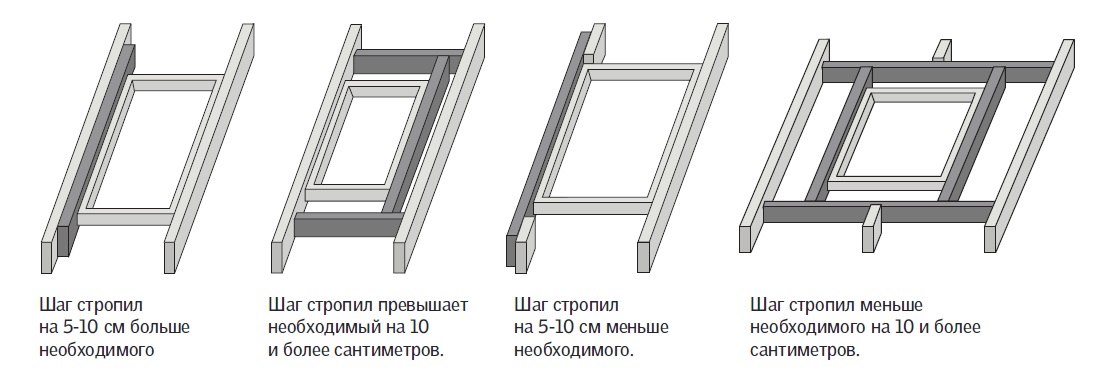 Шаг стропил на 5-10 см больше необходимого

Шаг стропил превышает необходимый на 10 и более сантиметров.

Шаг стропил на 5-10 см меньше необходимого.

Шаг стропил меньше необходимого на 10 и более сантиметров.