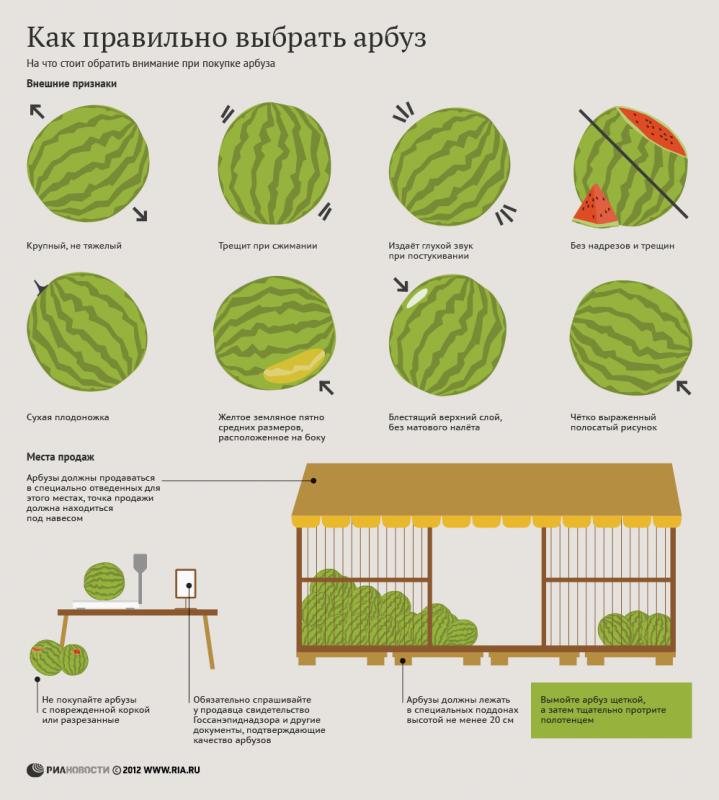 Как правильно выбрать арбуз

На что стоит обратить внимание при покупке арбуза

Внешние признаки

Крупный, не тяжелый

Трещит при сжимании

Издаёт глухой звук при постукивании

Без надрезов и трещин

Сухая плодоножка

Желтое земляное пятно средних размеров, расположенное на боку

Блестящий верхний слой, без матового налёта

Чётко выраженный полосатый рисунок

Места продаж

Арбузы должны продаваться в специально отведенных для этого местах, точка продажи должна находиться под навесом

Не покупайте арбузы с поврежденной коркой или разрезанные

Обязательно спрашивайте у продавца свидетельство Госсанэпиднадзора и другие документы, подтверждающие качество арбузов

Арбузы должны лежать в специальных поддонах высотой не менее 20 см

Вымойте арбуз щеткой, а затем тщательно протрите полотенцем

РИАНОВОСТИ © 2012 WWW.RIA.RU