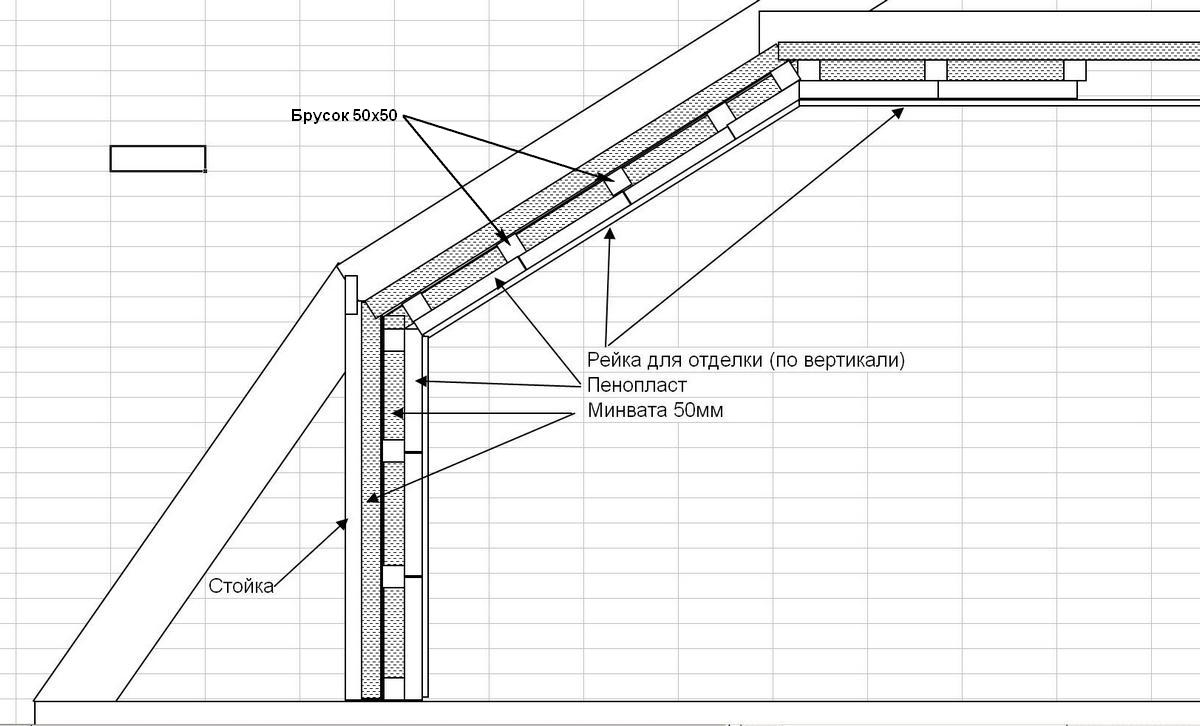 Брусок 50х50

Рейка для отделки (по вертикали)
Пенопласт
Минвата 50мм

Стойка