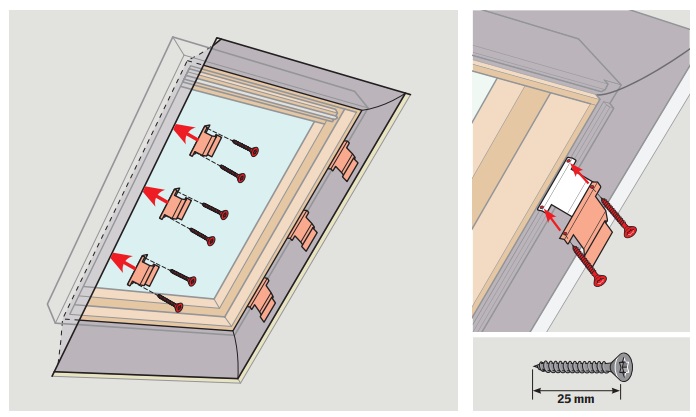 25 mm