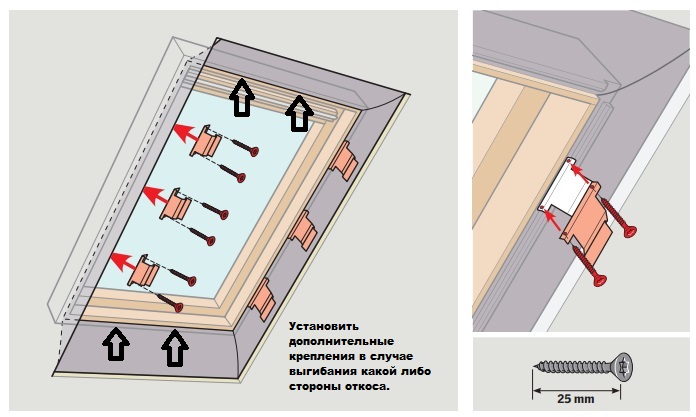 Установить дополнительные крепления в случае выгибания какой либо стороны откоса.

25 mm