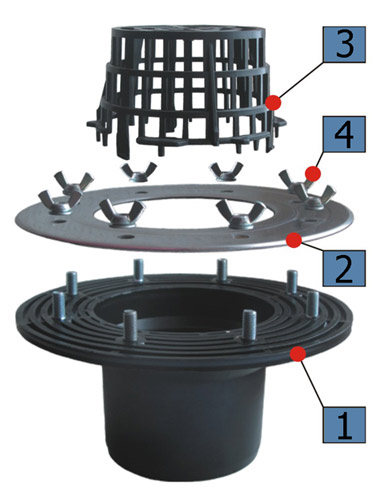 3
4
2
1