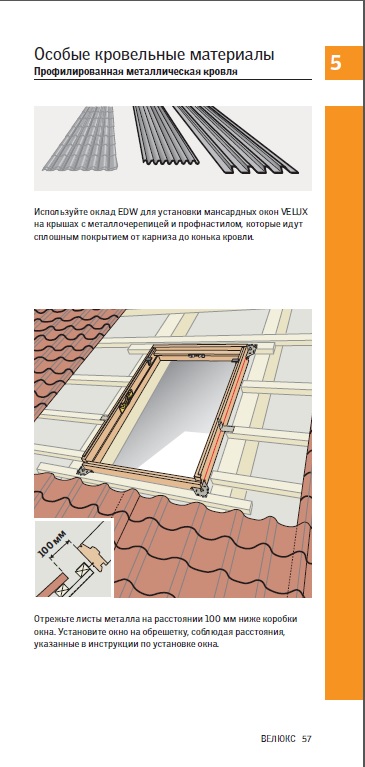 Особые кровельные материалы
Профилированная металлическая кровля

5

Используйте оклад EDW для установки мансардных окон VELUX на крышах с металлочерепицей и профнастилом, которые идут сплошным покрытием от карниза до конька кровли.

100 мм

Отрежьте листы металла на расстоянии 100 мм ниже коробки окна. Установите окно на обрешетку, соблюдая расстояния, указанные в инструкции по установке окна.

ВЕЛЮКС 57