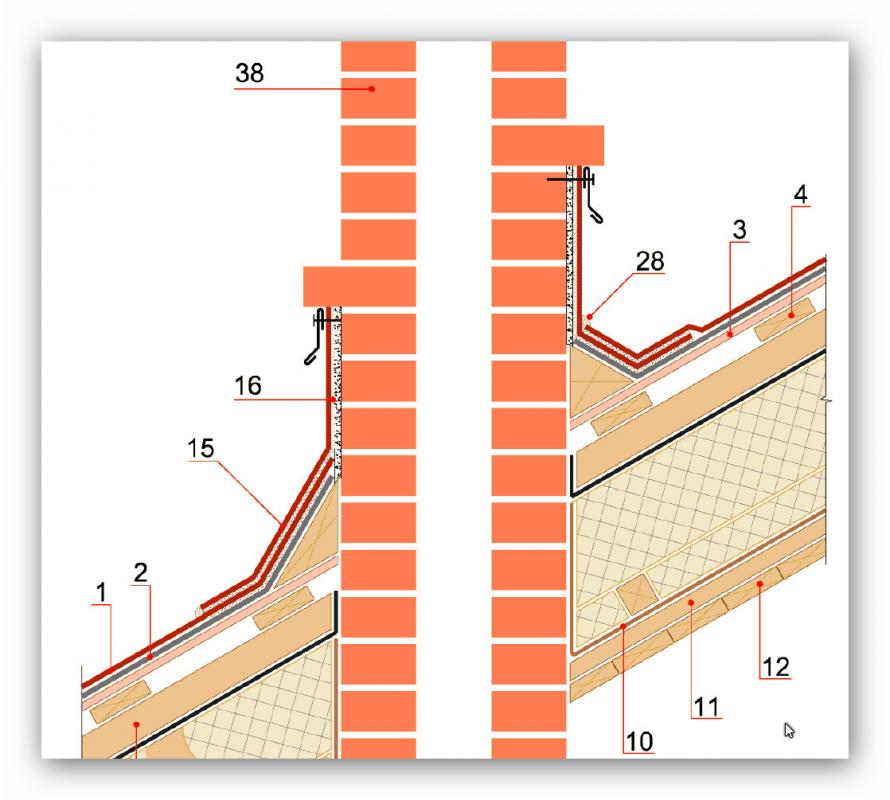 38
4
3
28
16
15
2
1
12
11
10