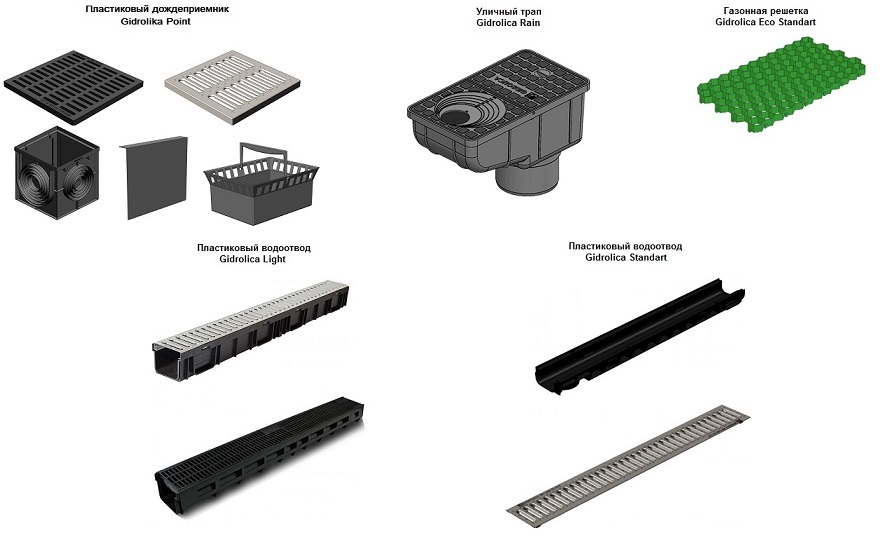 Пластиковый дождеприемник
Gidrolika Point

Уличный трап
Gidrolica Rain

Газонная решетка
Gidrolica Eco Standart

Пластиковый водоотвод
Gidrolica Light

Пластиковый водоотвод
Gidrolica Standart