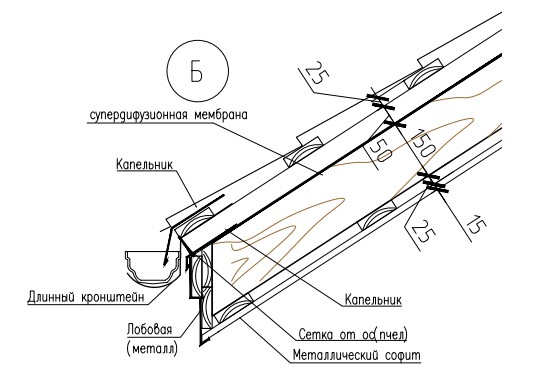 Б

супердифузионная мембрана

Капельник

25

50

150

25

15

Длинный кронштейн

Лобовая (металл)

Капельник

Сетка от ос(пчел)

Металлический софит